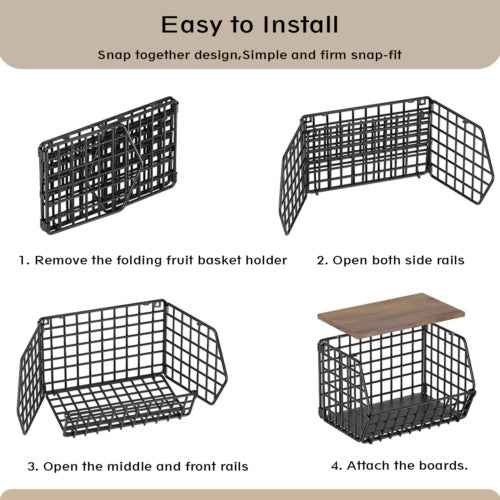 Easy to Install

Snap together design,Simple and firm snap-fit

1. Remove the folding fruit basket holder

2. Open both side rails

3. Open the middle and front rails

4. Attach the boards.